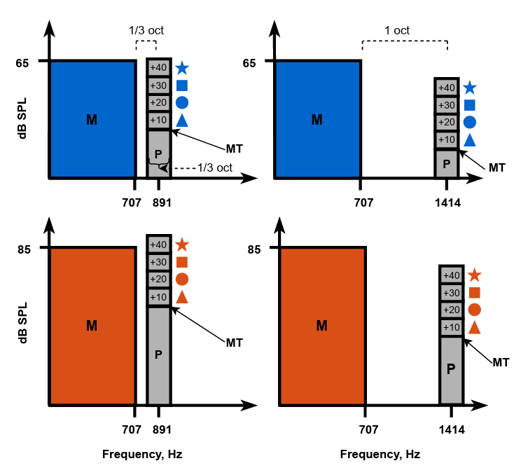 1/3 oct

65

dB SPL

M

+40
+30
+20
+10

P

MT

1/3 oct

707 891

1 oct

65

M

+40
+30
+20
+10

P

MT

707 1414

85

dB SPL

M

+40
+30
+20
+10

P

MT

707 891

Frequency, Hz

85

M

+40
+30
+20
+10

P

MT

707 1414

Frequency, Hz